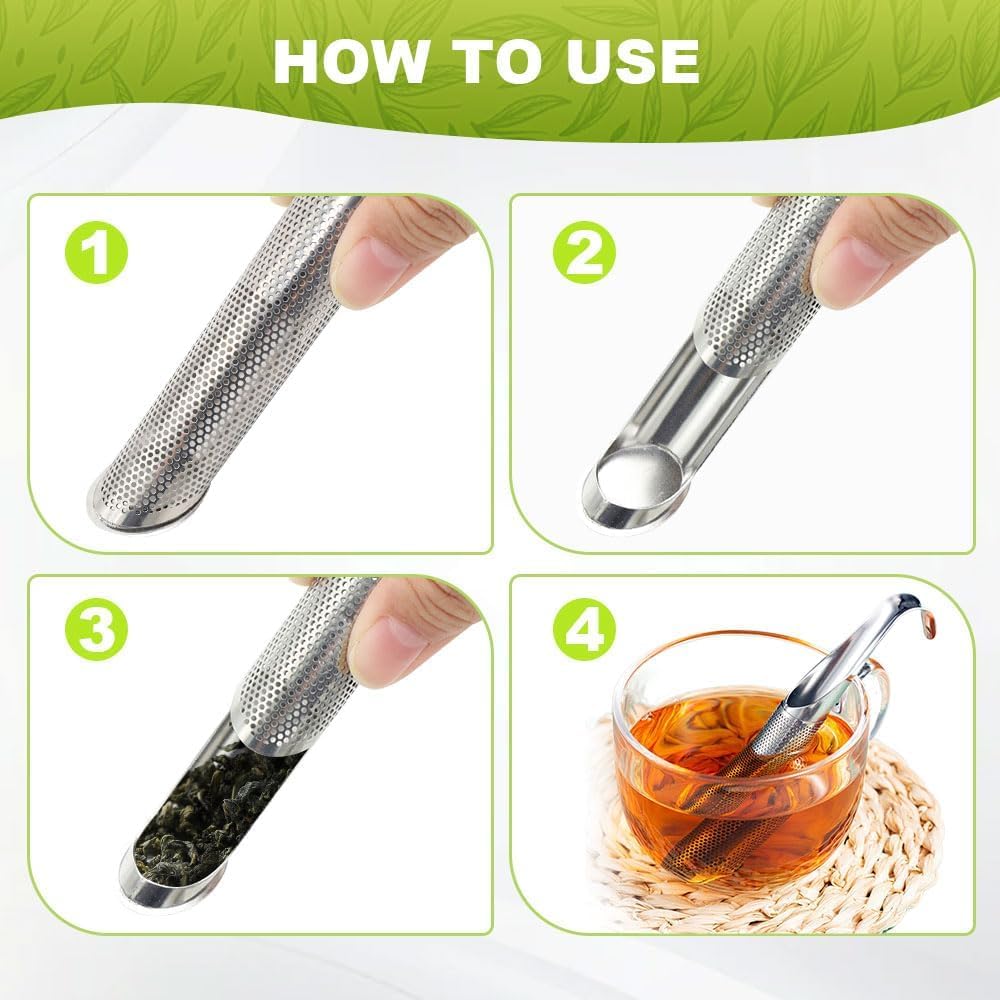 HOW TO USE

1

2

3

4